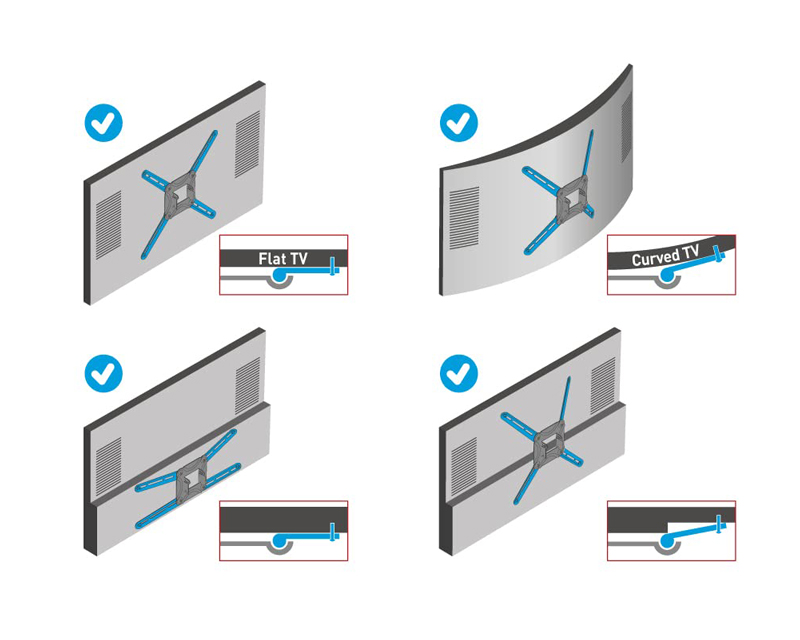 Flat TV

Curved TV